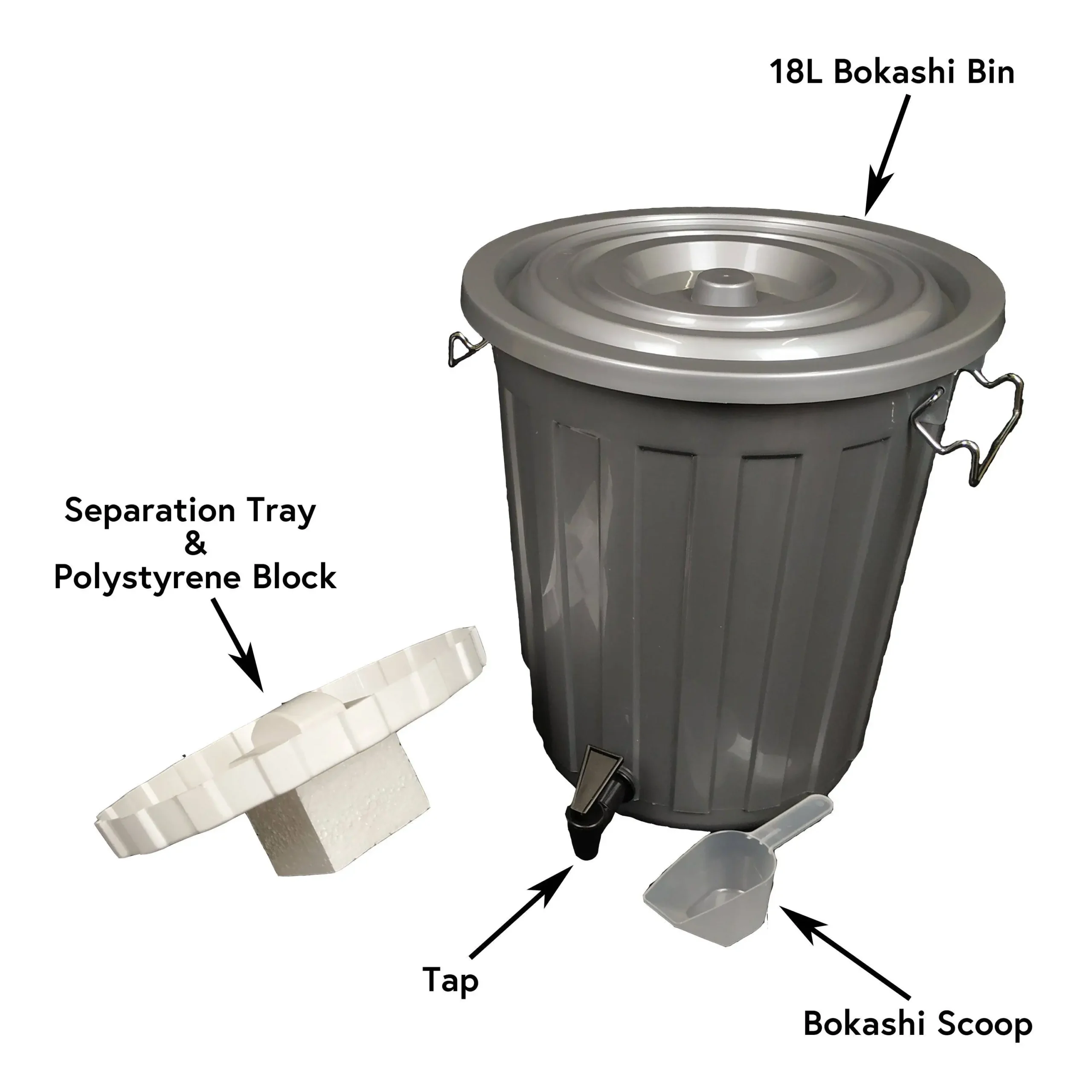 18L Bokashi Bin

Separation Tray
&
Polystyrene Block

Tap

Bokashi Scoop