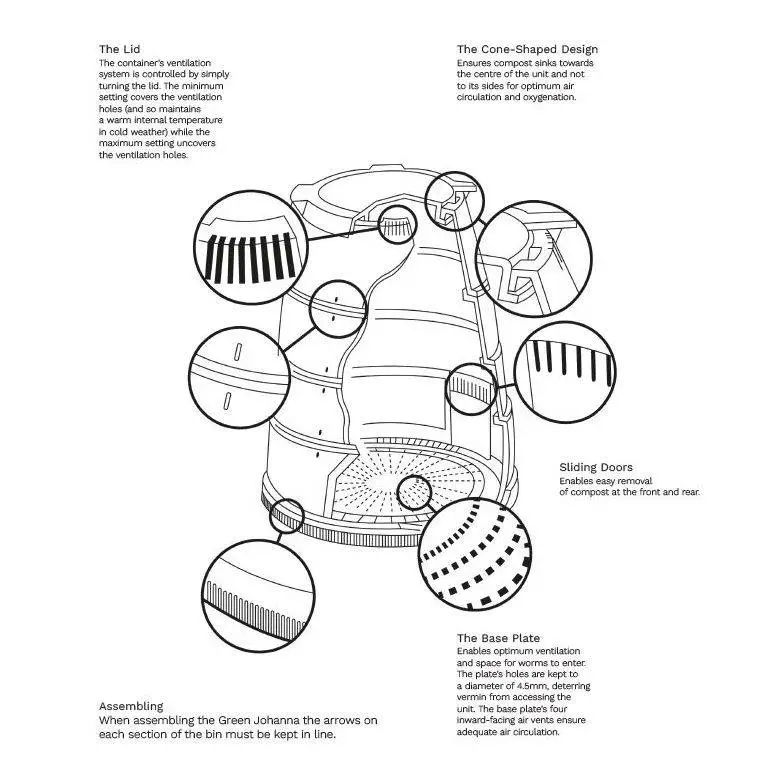 The Lid
The container's ventilation system is controlled by simply turning the lid. The minimum setting covers the ventilation holes (and so maintains a warm internal temperature in cold weather) while the maximum setting uncovers the ventilation holes.

The Cone-Shaped Design
Ensures compost sinks towards the centre of the unit and not to its sides for optimum air circulation and oxygenation.

Sliding Doors
Enables easy removal of compost at the front and rear.

The Base Plate
Enables optimum ventilation and space for worms to enter. The plate's holes are kept to a diameter of 4.5mm, deterring vermin from accessing the unit. The base plate's four inward-facing air vents ensure adequate air circulation.

Assembling
When assembling the Green Johanna the arrows on each section of the bin must be kept in line.