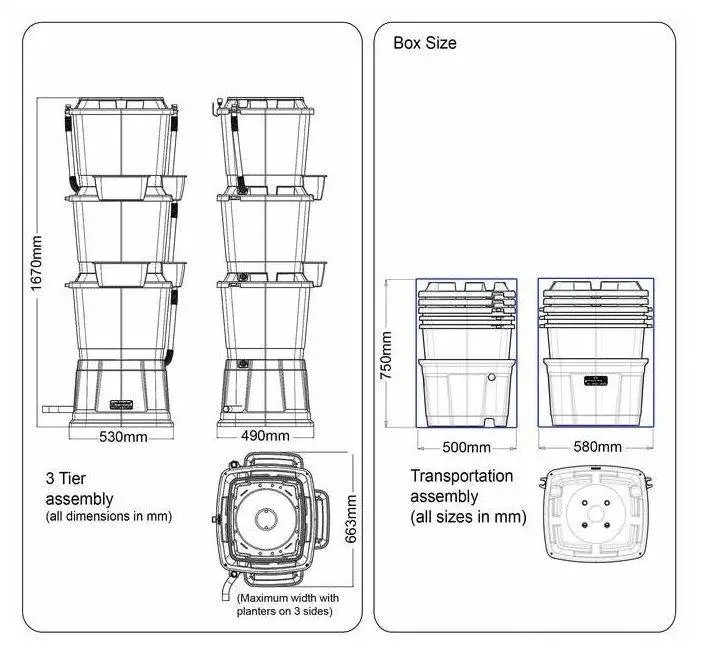 1670mm

530mm

490mm

3 Tier assembly
(all dimensions in mm)

663mm

(Maximum width with planters on 3 sides)

Box Size

750mm

500mm

580mm

Transportation assembly
(all sizes in mm)